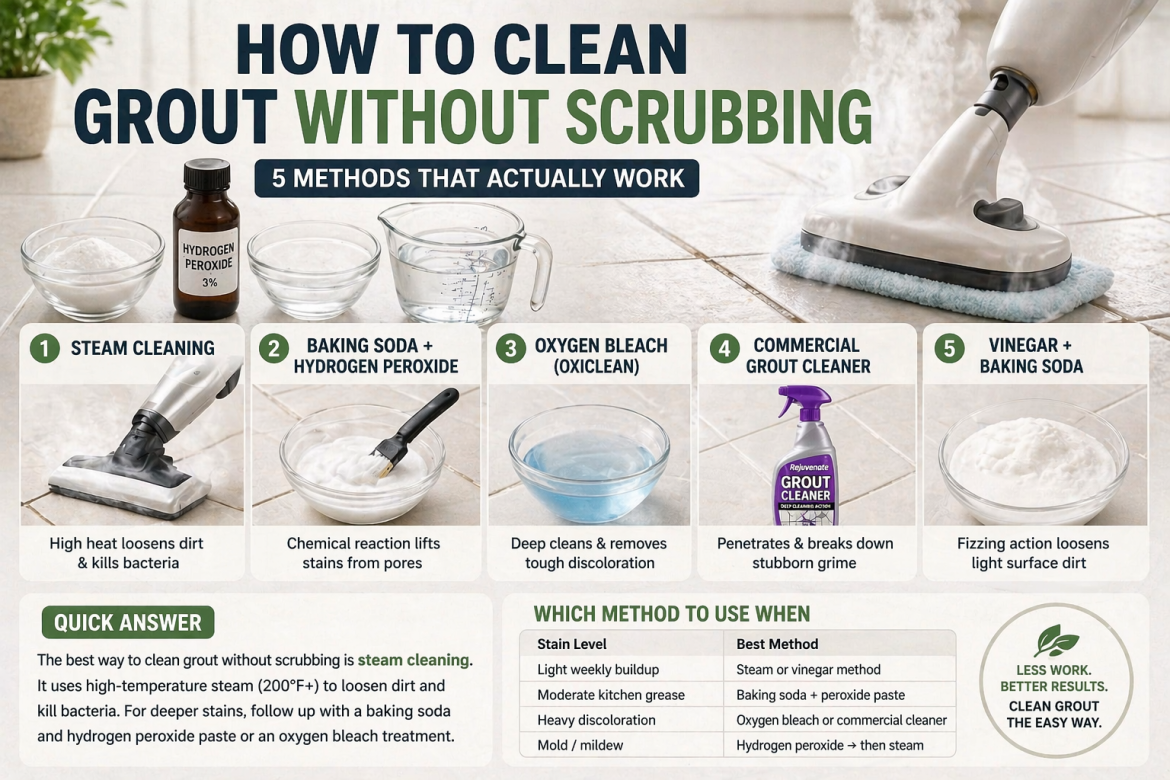 HOW TO CLEAN GROUT WITHOUT SCRUBBING

5 METHODS THAT ACTUALLY WORK

HYDROGEN PEROXIDE 3%

1 STEAM CLEANING

High heat loosens dirt & kills bacteria

2 BAKING SODA + HYDROGEN PEROXIDE

Chemical reaction lifts stains from pores

3 OXYGEN BLEACH (OXICLEAN)

Deep cleans & removes tough discoloration

4 COMMERCIAL GROUT CLEANER

Rejuvenate GROUT CLEANER DEEP CLEANING ACTION

Penetrates & breaks down stubborn grime

5 VINEGAR + BAKING SODA

Fizzing action loosens light surface dirt

QUICK ANSWER

The best way to clean grout without scrubbing is steam cleaning. It uses high-temperature steam (200°F+) to loosen dirt and kill bacteria. For deeper stains, follow up with a baking soda and hydrogen peroxide paste or an oxygen bleach treatment.

WHICH METHOD TO USE WHEN

| Stain Level | Best Method |
|---|---|
| Light weekly buildup | Steam or vinegar method |
| Moderate kitchen grease | Baking soda + peroxide paste |
| Heavy discoloration | Oxygen bleach or commercial cleaner |
| Mold / mildew | Hydrogen peroxide → then steam |

LESS WORK. BETTER RESULTS. CLEAN GROUT THE EASY WAY.